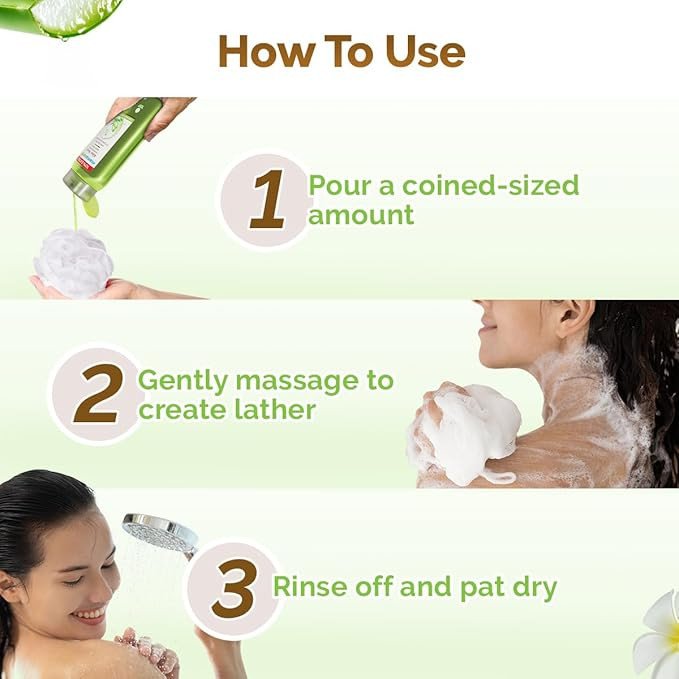 How To Use

1 Pour a coined-sized amount

2 Gently massage to create lather

3 Rinse off and pat dry