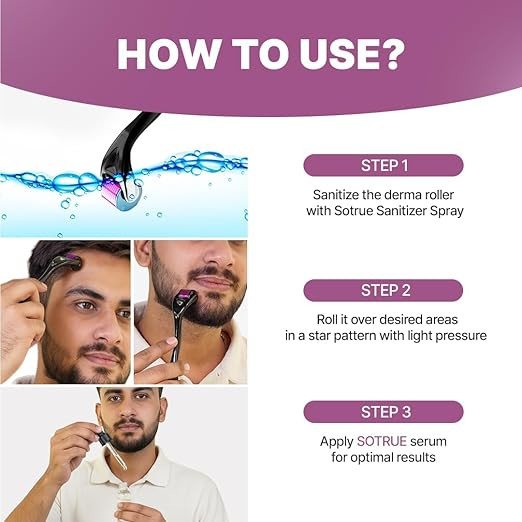 HOW TO USE?

STEP 1

Sanitize the derma roller with Sotrue Sanitizer Spray

STEP 2

Roll it over desired areas in a star pattern with light pressure

STEP 3

Apply SOTRUE serum for optimal results