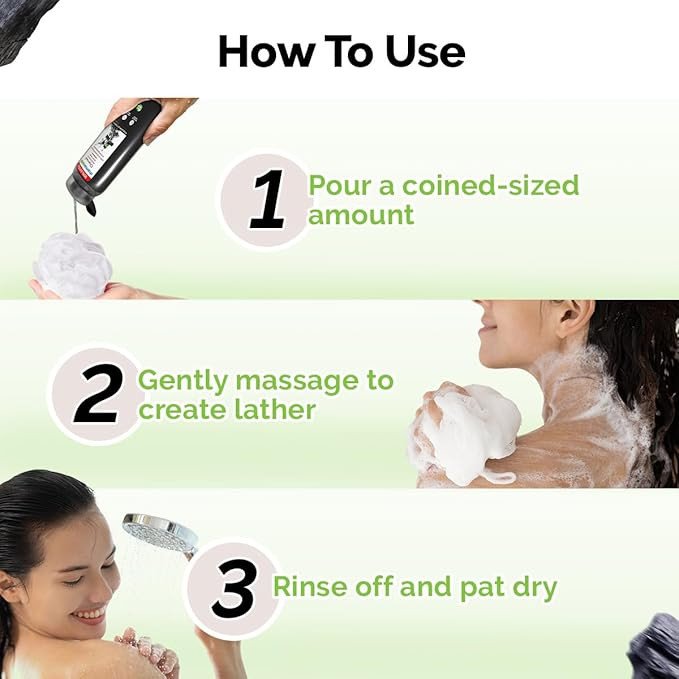 How To Use

1 Pour a coined-sized amount

2 Gently massage to create lather

3 Rinse off and pat dry